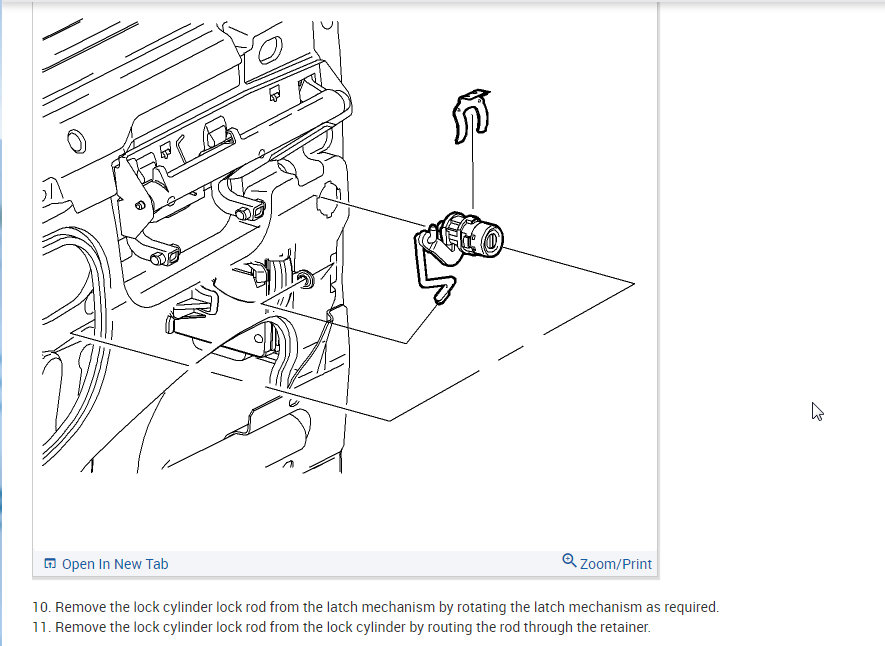 Open In New Tab

Zoom/Print

10. Remove the lock cylinder lock rod from the latch mechanism by rotating the latch mechanism as required.
11. Remove the lock cylinder lock rod from the lock cylinder by routing the rod through the retainer.