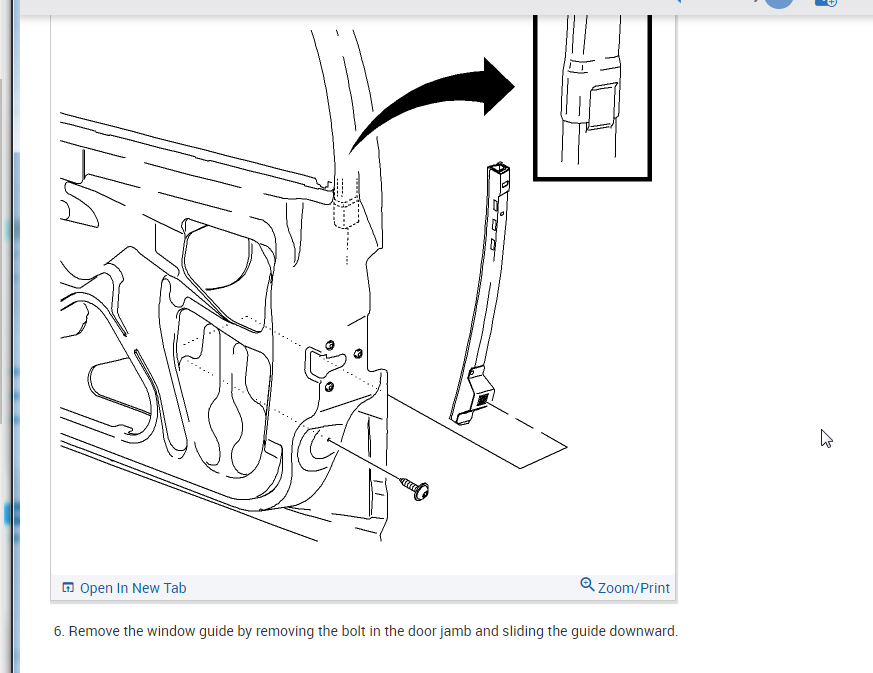 Open In New Tab

Zoom/Print

6. Remove the window guide by removing the bolt in the door jamb and sliding the guide downward.