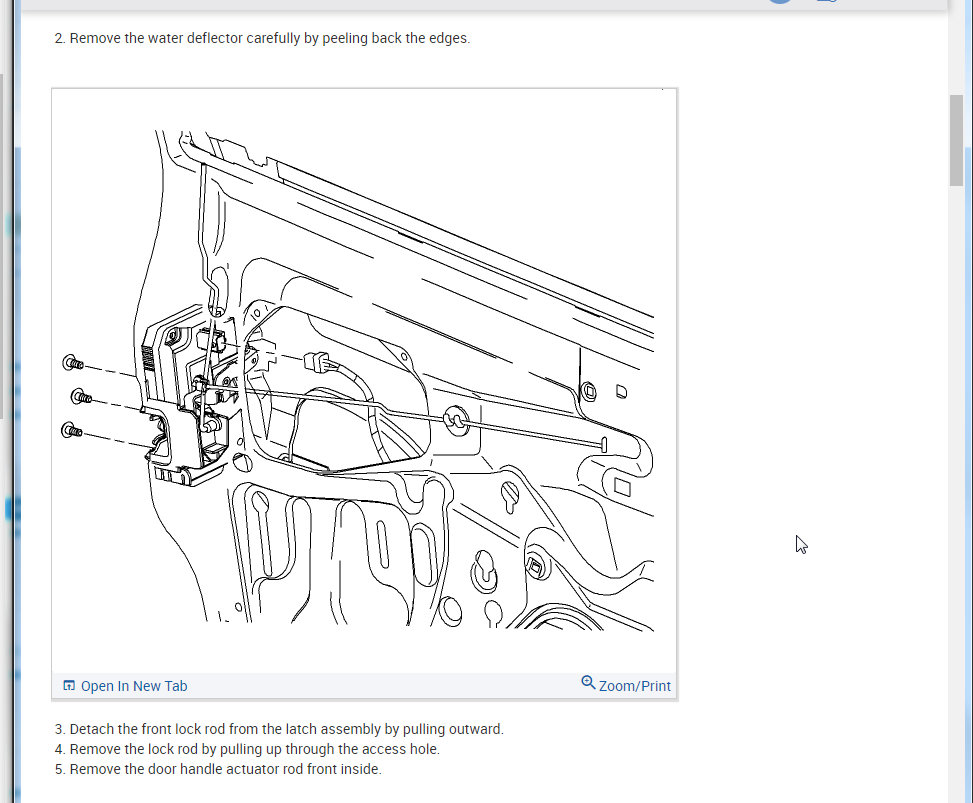 2. Remove the water deflector carefully by peeling back the edges.

Open In New Tab

Zoom/Print

3. Detach the front lock rod from the latch assembly by pulling outward.
4. Remove the lock rod by pulling up through the access hole.
5. Remove the door handle actuator rod front inside.