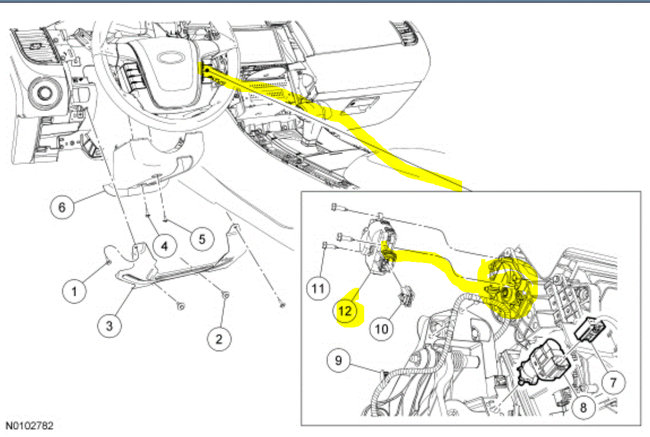 6
4
5
1
3
2
11
12
10
9
7
8
N0102782