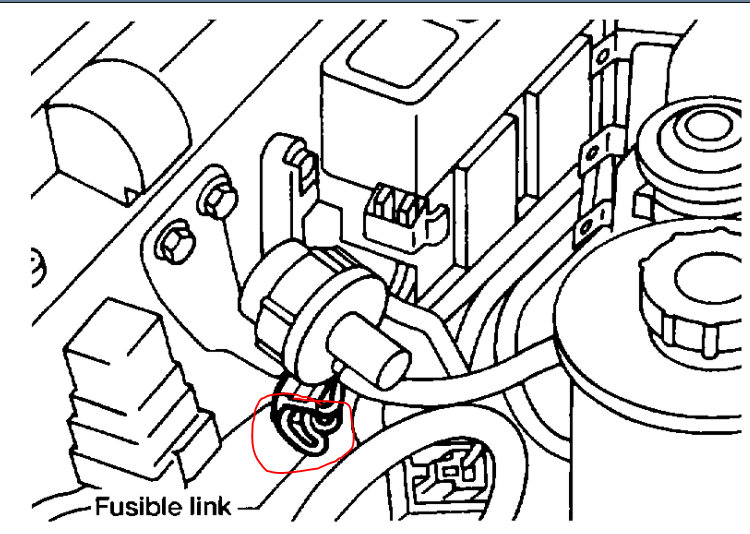 Fusible link