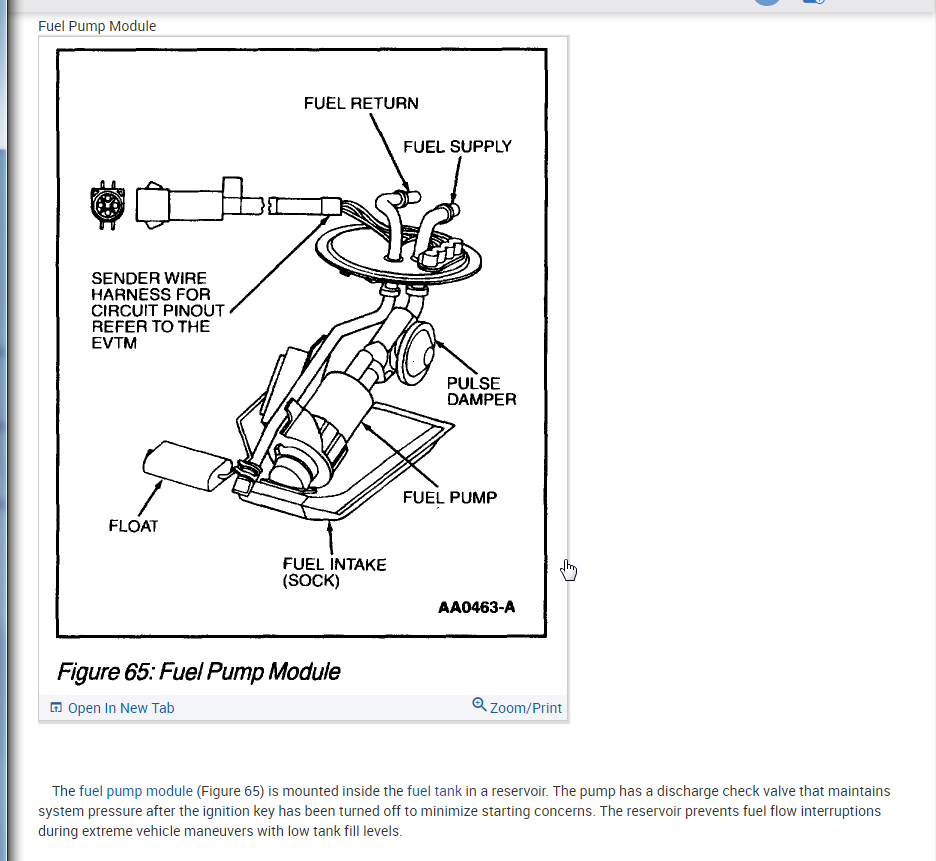 Fuel Pump Module

FUEL RETURN
FUEL SUPPLY
SENDER WIRE HARNESS FOR CIRCUIT PINOUT REFER TO THE EVTM
PULSE DAMPER
FUEL PUMP
FLOAT
FUEL INTAKE (SOCK)
AA0463-A

Figure 65: Fuel Pump Module

Open In New Tab
Zoom/Print

The fuel pump module (Figure 65) is mounted inside the fuel tank in a reservoir. The pump has a discharge check valve that maintains system pressure after the ignition key has been turned off to minimize starting concerns. The reservoir prevents fuel flow interruptions during extreme vehicle maneuvers with low tank fill levels.