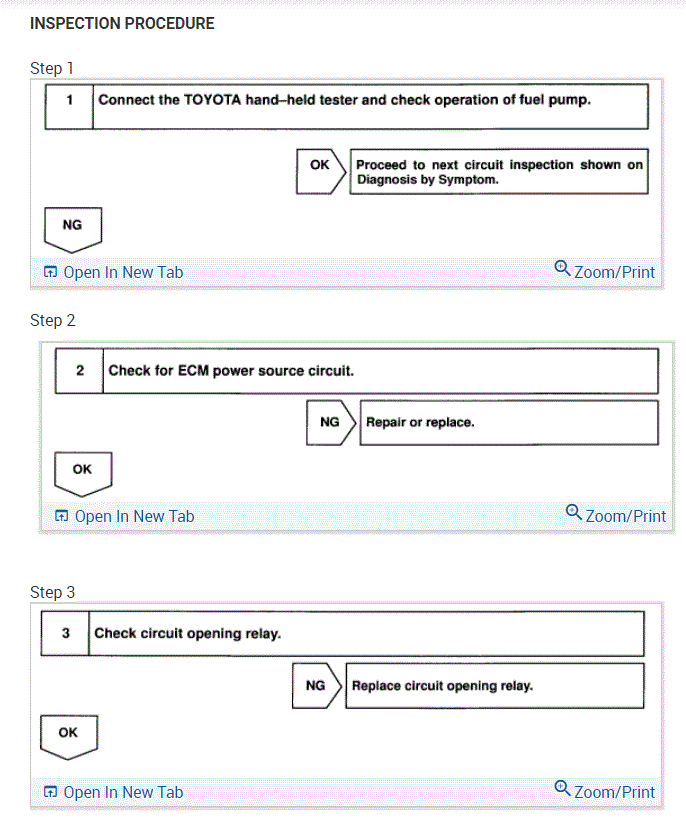 INSPECTION PROCEDURE

Step 1

1 Connect the TOYOTA hand–held tester and check operation of fuel pump.

OK Proceed to next circuit inspection shown on Diagnosis by Symptom.

NG

Open In New Tab Zoom/Print

Step 2

2 Check for ECM power source circuit.

NG Repair or replace.

OK

Open In New Tab Zoom/Print

Step 3

3 Check circuit opening relay.

NG Replace circuit opening relay.

OK

Open In New Tab Zoom/Print