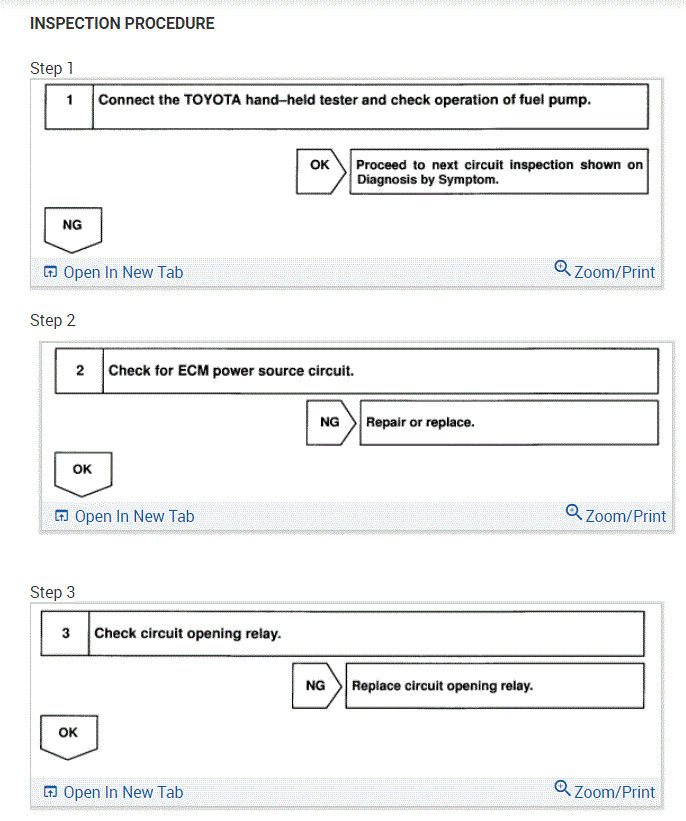 INSPECTION PROCEDURE

Step 1

1 Connect the TOYOTA hand–held tester and check operation of fuel pump.

OK Proceed to next circuit inspection shown on Diagnosis by Symptom.

NG

Open In New Tab Zoom/Print

Step 2

2 Check for ECM power source circuit.

NG Repair or replace.

OK

Open In New Tab Zoom/Print

Step 3

3 Check circuit opening relay.

NG Replace circuit opening relay.

OK

Open In New Tab Zoom/Print