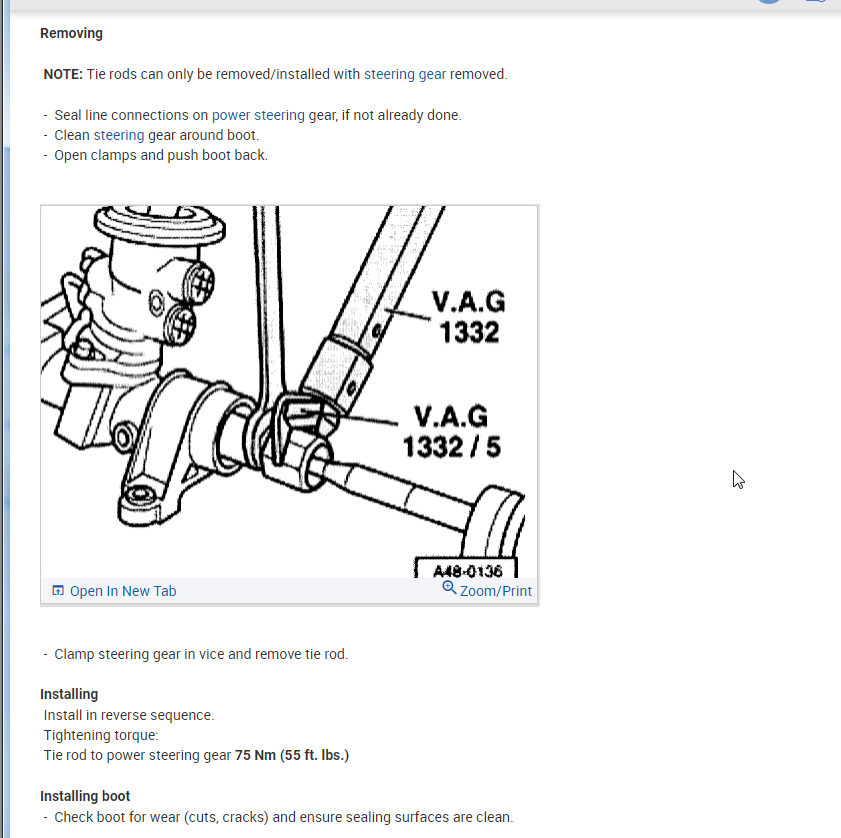 Removing

NOTE: Tie rods can only be removed/installed with steering gear removed.

- Seal line connections on power steering gear, if not already done.
- Clean steering gear around boot.
- Open clamps and push boot back.

V.A.G 1332

V.A.G 1332 / 5

A48-0136

Open In New Tab

Zoom/Print

- Clamp steering gear in vice and remove tie rod.

Installing
Install in reverse sequence.
Tightening torque:
Tie rod to power steering gear 75 Nm (55 ft. lbs.)

Installing boot
- Check boot for wear (cuts, cracks) and ensure sealing surfaces are clean.