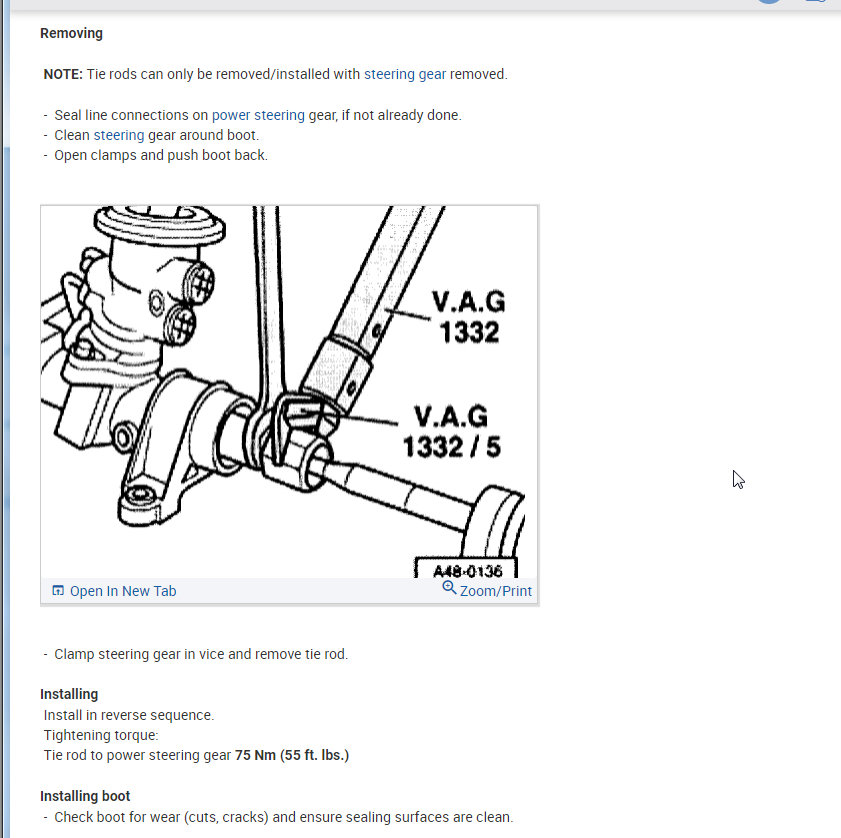 Removing

NOTE: Tie rods can only be removed/installed with steering gear removed.

- Seal line connections on power steering gear, if not already done.
- Clean steering gear around boot.
- Open clamps and push boot back.

V.A.G 1332

V.A.G 1332 / 5

A48-0136

Open In New Tab

Zoom/Print

- Clamp steering gear in vice and remove tie rod.

Installing
Install in reverse sequence.
Tightening torque:
Tie rod to power steering gear 75 Nm (55 ft. lbs.)

Installing boot
- Check boot for wear (cuts, cracks) and ensure sealing surfaces are clean.