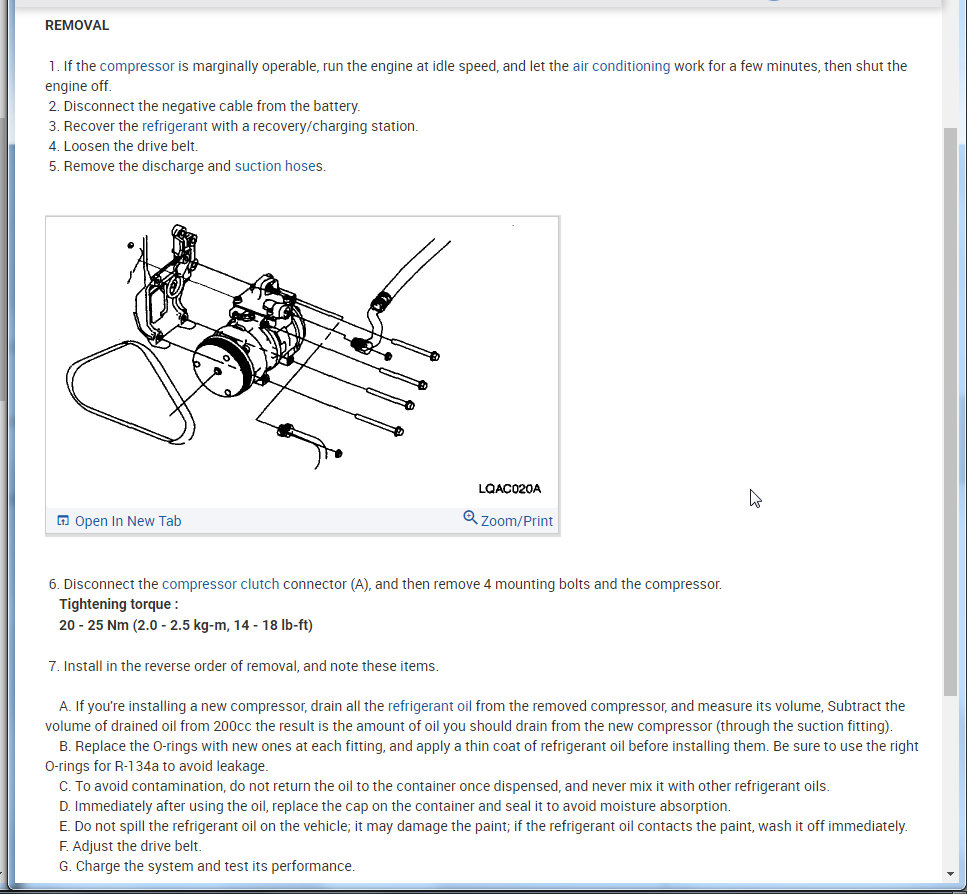 REMOVAL

1. If the compressor is marginally operable, run the engine at idle speed, and let the air conditioning work for a few minutes, then shut the engine off.
2. Disconnect the negative cable from the battery.
3. Recover the refrigerant with a recovery/charging station.
4. Loosen the drive belt.
5. Remove the discharge and suction hoses.

LQAC020A

Open In New Tab

Zoom/Print

6. Disconnect the compressor clutch connector (A), and then remove 4 mounting bolts and the compressor.
Tightening torque :
20 - 25 Nm (2.0 - 2.5 kg-m, 14 - 18 lb-ft)

7. Install in the reverse order of removal, and note these items.

A. If you're installing a new compressor, drain all the refrigerant oil from the removed compressor, and measure its volume, Subtract the volume of drained oil from 200cc the result is the amount of oil you should drain from the new compressor (through the suction fitting).
B. Replace the O-rings with new ones at each fitting, and apply a thin coat of refrigerant oil before installing them. Be sure to use the right O-rings for R-134a to avoid leakage.
C. To avoid contamination, do not return the oil to the container once dispensed, and never mix it with other refrigerant oils.
D. Immediately after using the oil, replace the cap on the container and seal it to avoid moisture absorption.
E. Do not spill the refrigerant oil on the vehicle; it may damage the paint; if the refrigerant oil contacts the paint, wash it off immediately.
F. Adjust the drive belt.
G. Charge the system and test its performance.