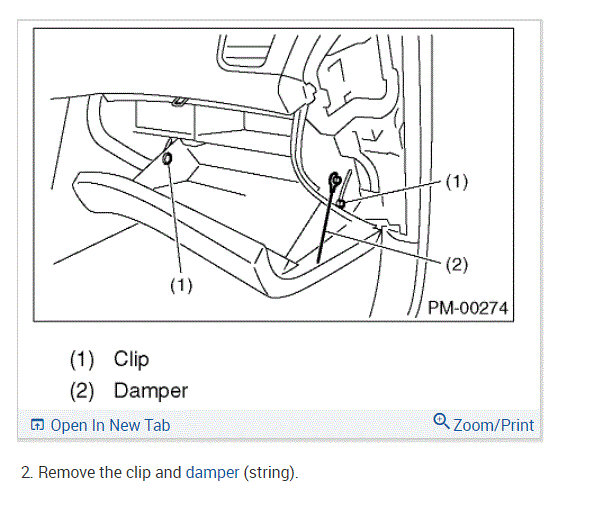 (1)

(2)

(1)

PM-00274

(1) Clip
(2) Damper

Open In New Tab

Zoom/Print

2. Remove the clip and damper (string).