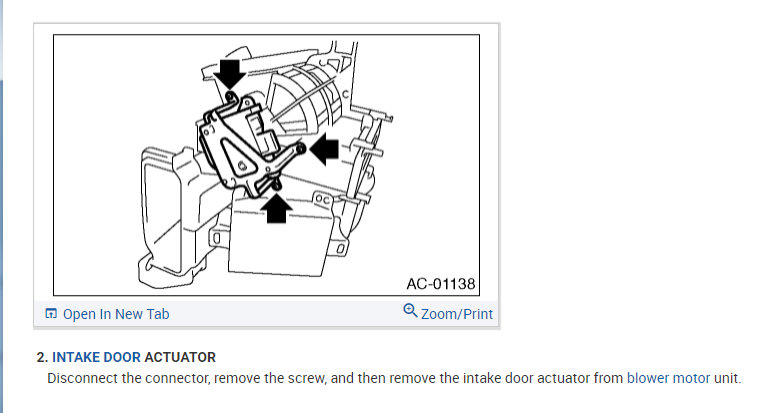 AC-01138

Open In New Tab

Zoom/Print

2. INTAKE DOOR ACTUATOR

Disconnect the connector, remove the screw, and then remove the intake door actuator from blower motor unit.