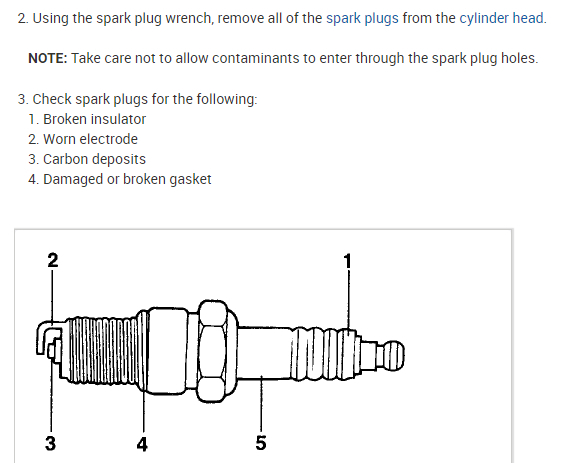 2. Using the spark plug wrench, remove all of the spark plugs from the cylinder head.

NOTE: Take care not to allow contaminants to enter through the spark plug holes.

3. Check spark plugs for the following:
1. Broken insulator
2. Worn electrode
3. Carbon deposits
4. Damaged or broken gasket

2
1
3
4
5