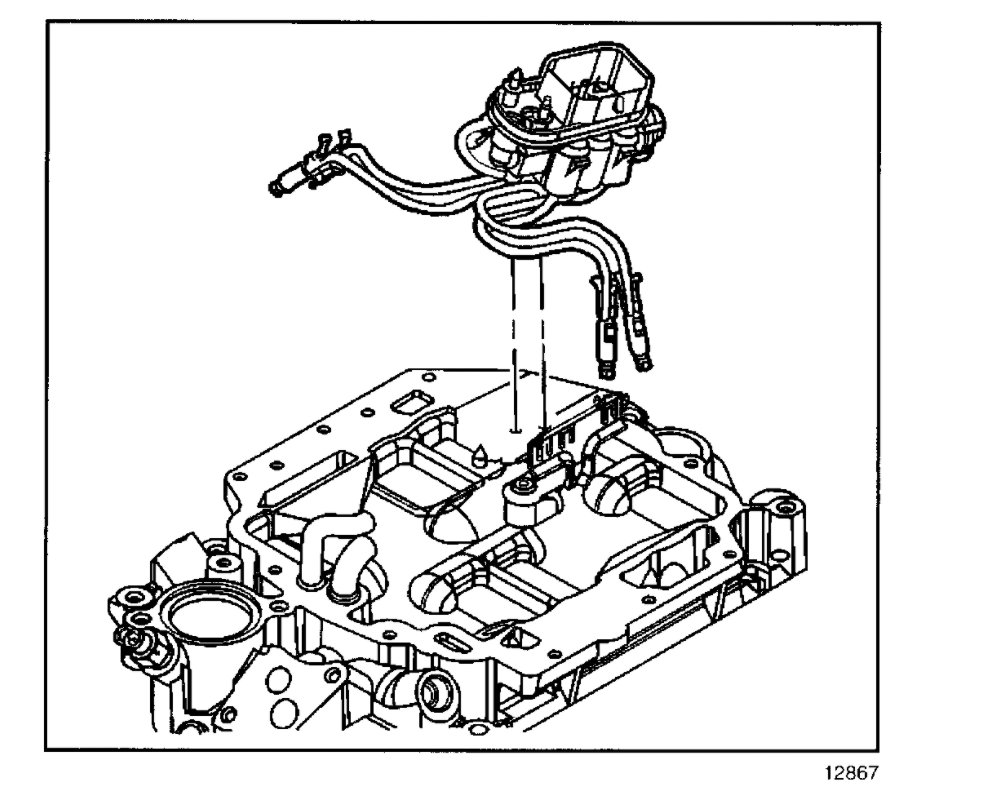 12867