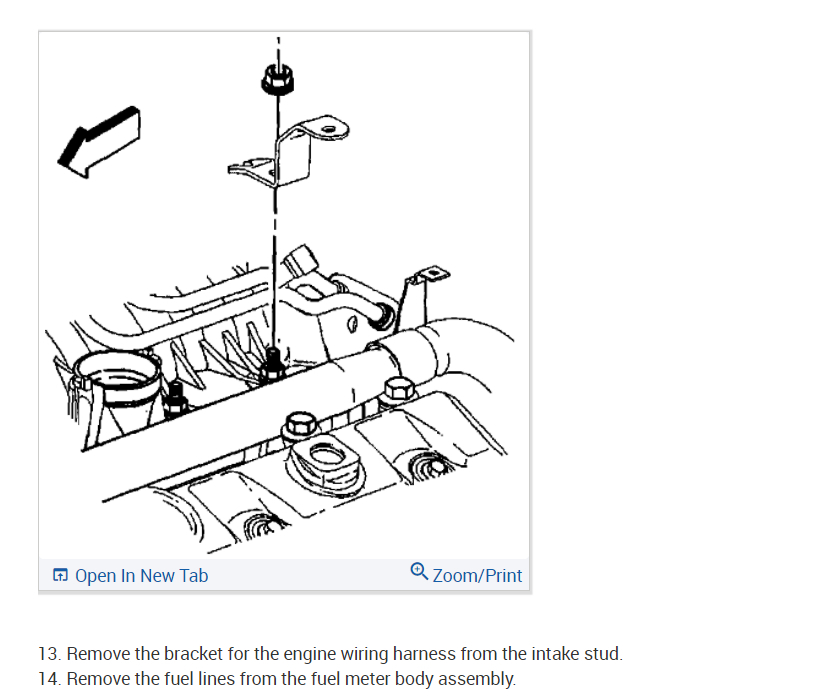 Open In New Tab
Zoom/Print

13. Remove the bracket for the engine wiring harness from the intake stud.
14. Remove the fuel lines from the fuel meter body assembly.