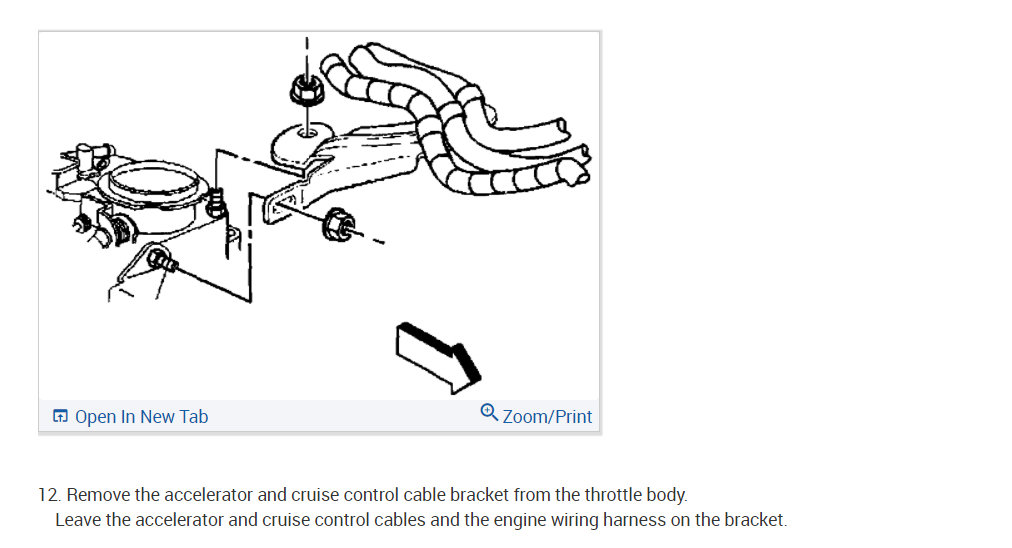 Open In New Tab
Zoom/Print

12. Remove the accelerator and cruise control cable bracket from the throttle body.
Leave the accelerator and cruise control cables and the engine wiring harness on the bracket.