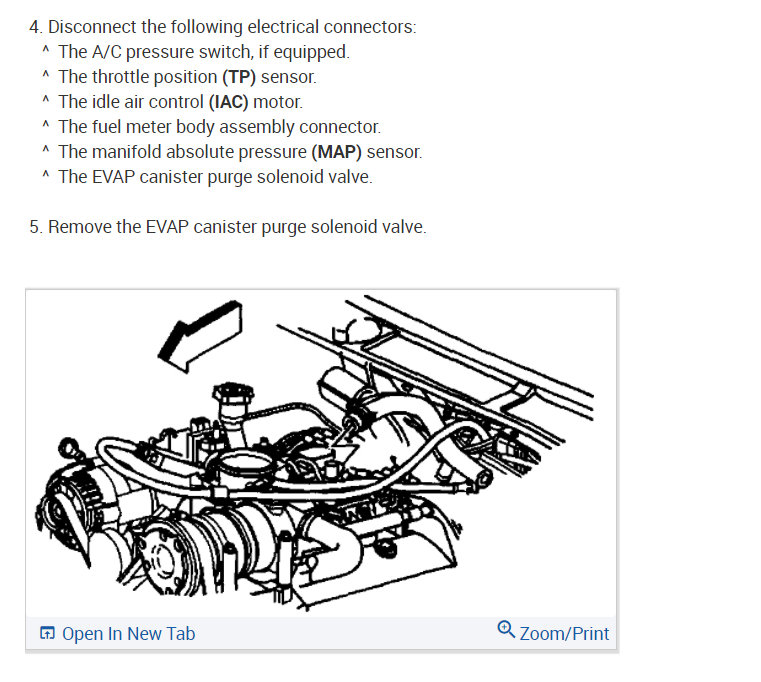 4. Disconnect the following electrical connectors:
^ The A/C pressure switch, if equipped.
^ The throttle position (TP) sensor.
^ The idle air control (IAC) motor.
^ The fuel meter body assembly connector.
^ The manifold absolute pressure (MAP) sensor.
^ The EVAP canister purge solenoid valve.

5. Remove the EVAP canister purge solenoid valve.

Open In New Tab
Zoom/Print