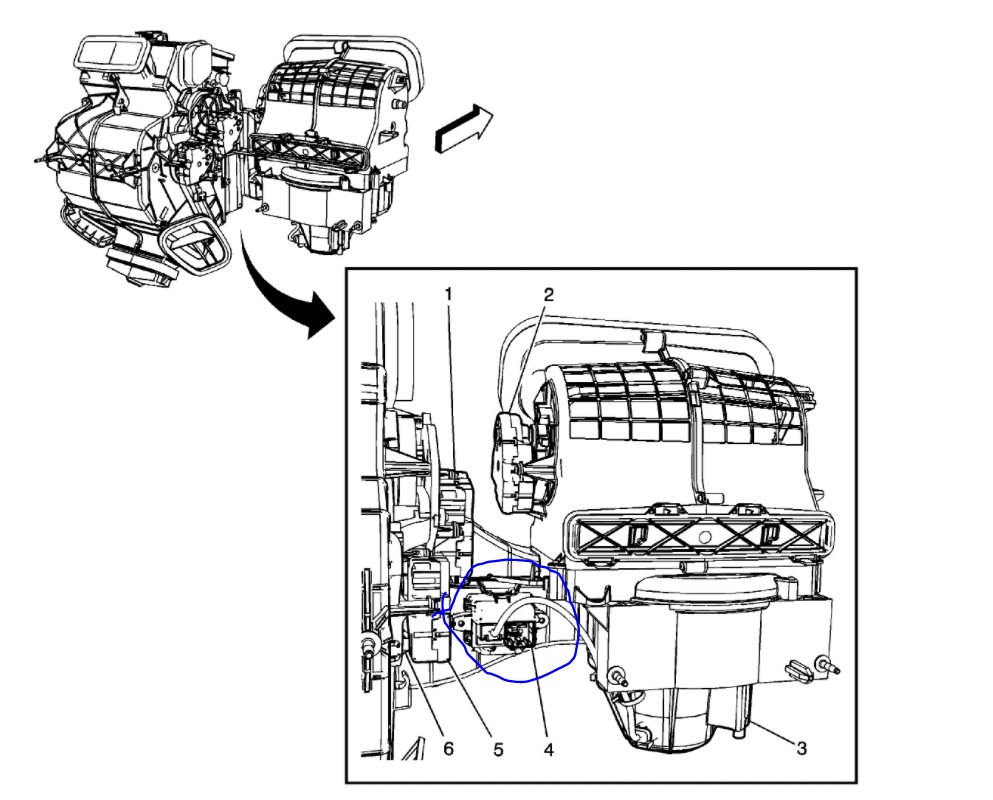 1
2
6
5
4
3