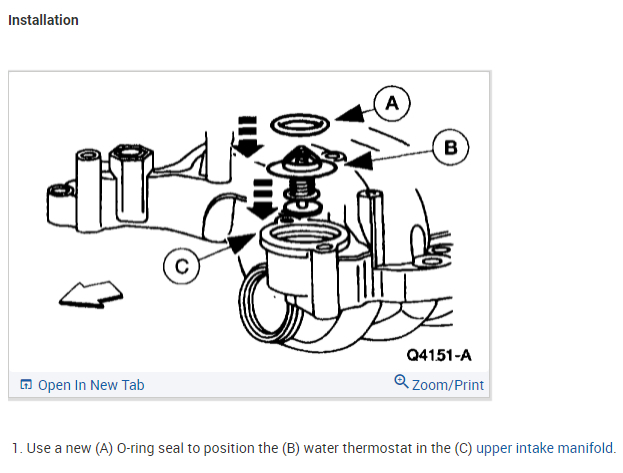 Installation

A

B

C

Q4151-A

Open In New Tab

Zoom/Print

1. Use a new (A) O-ring seal to position the (B) water thermostat in the (C) upper intake manifold.