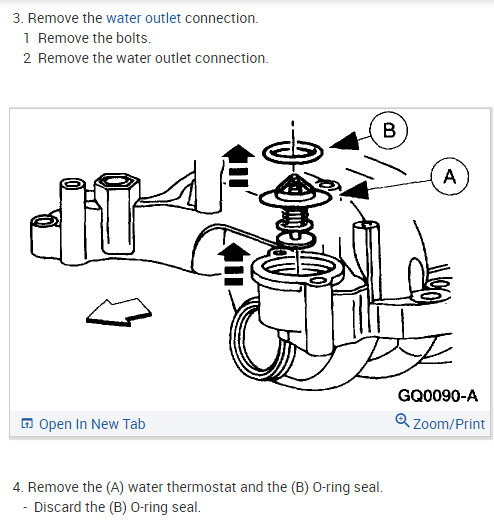 3. Remove the water outlet connection.
1 Remove the bolts.
2 Remove the water outlet connection.

B
A
GQ0090-A

Open In New Tab
Zoom/Print

4. Remove the (A) water thermostat and the (B) O-ring seal.
- Discard the (B) O-ring seal.