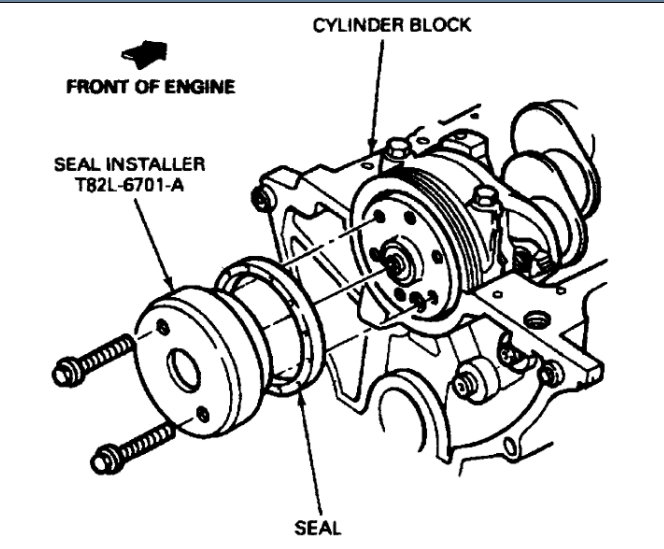 CYLINDER BLOCK

FRONT OF ENGINE

SEAL INSTALLER
T82L-6701-A

SEAL