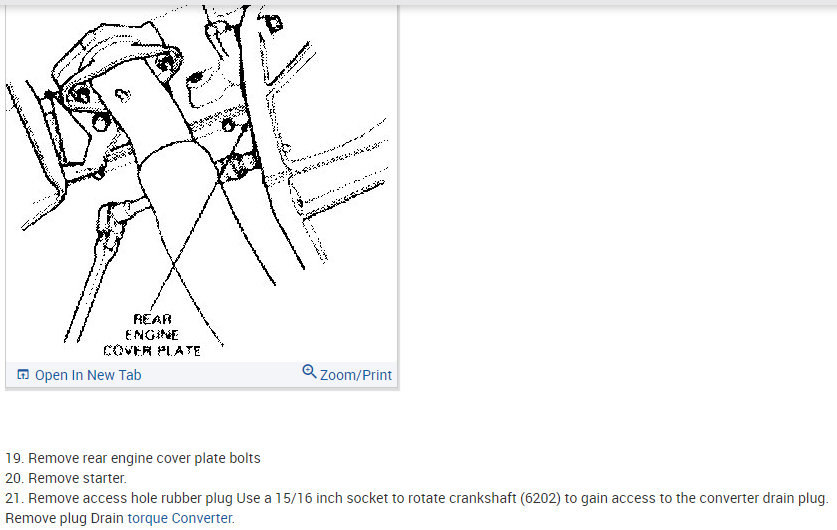 REAR
ENGINE
COVER PLATE

Open In New Tab
Zoom/Print

19. Remove rear engine cover plate bolts
20. Remove starter.
21. Remove access hole rubber plug Use a 15/16 inch socket to rotate crankshaft (6202) to gain access to the converter drain plug. Remove plug Drain torque Converter.