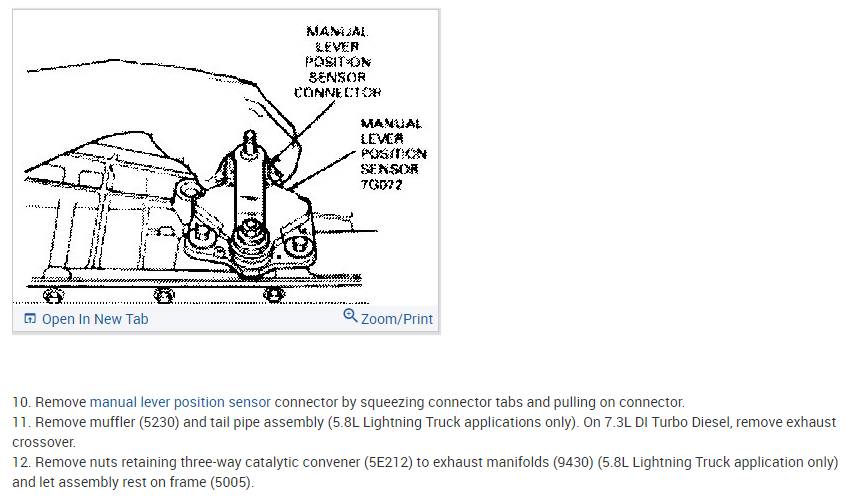 MANUAL LEVER POSITION SENSOR CONNECTOR

MANUAL LEVER POSITION SENSOR 7G072

Open In New Tab

Zoom/Print

10. Remove manual lever position sensor connector by squeezing connector tabs and pulling on connector.
11. Remove muffler (5230) and tail pipe assembly (5.8L Lightning Truck applications only). On 7.3L DI Turbo Diesel, remove exhaust crossover.
12. Remove nuts retaining three-way catalytic convener (5E212) to exhaust manifolds (9430) (5.8L Lightning Truck application only) and let assembly rest on frame (5005).