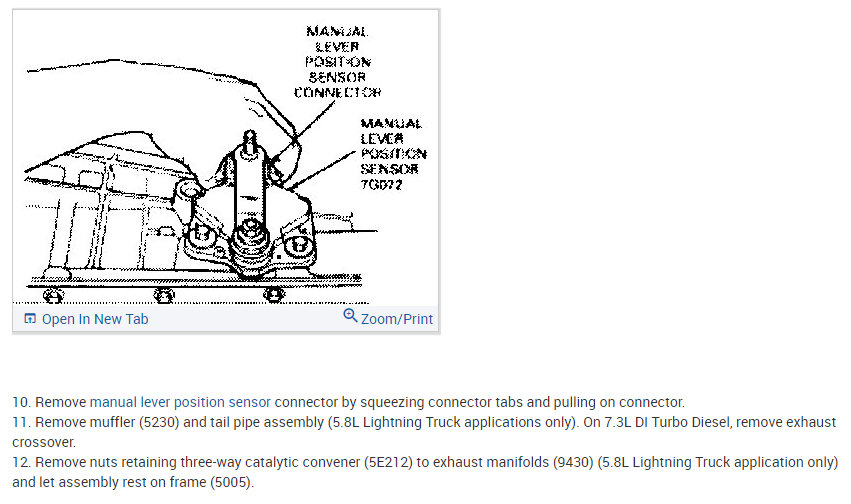 MANUAL LEVER POSITION SENSOR CONNECTOR

MANUAL LEVER POSITION SENSOR 7G072

Open In New Tab

Zoom/Print

10. Remove manual lever position sensor connector by squeezing connector tabs and pulling on connector.
11. Remove muffler (5230) and tail pipe assembly (5.8L Lightning Truck applications only). On 7.3L DI Turbo Diesel, remove exhaust crossover.
12. Remove nuts retaining three-way catalytic convener (5E212) to exhaust manifolds (9430) (5.8L Lightning Truck application only) and let assembly rest on frame (5005).