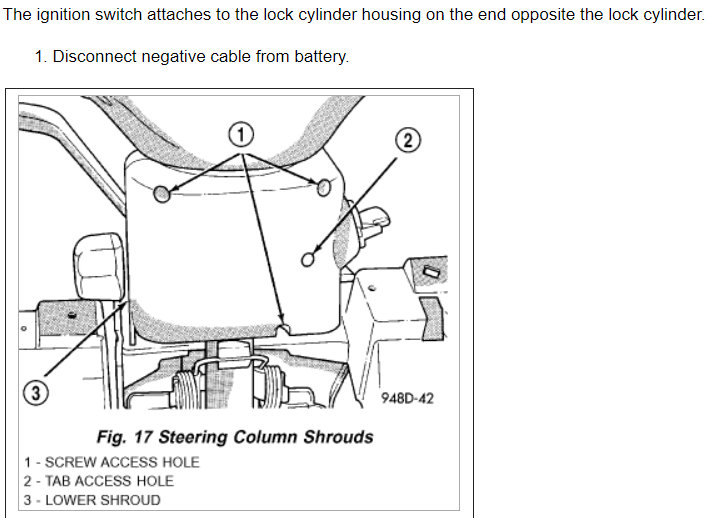 The ignition switch attaches to the lock cylinder housing on the end opposite the lock cylinder.

1. Disconnect negative cable from battery.

1

2

3

948D-42

Fig. 17 Steering Column Shrouds

1 - SCREW ACCESS HOLE
2 - TAB ACCESS HOLE
3 - LOWER SHROUD