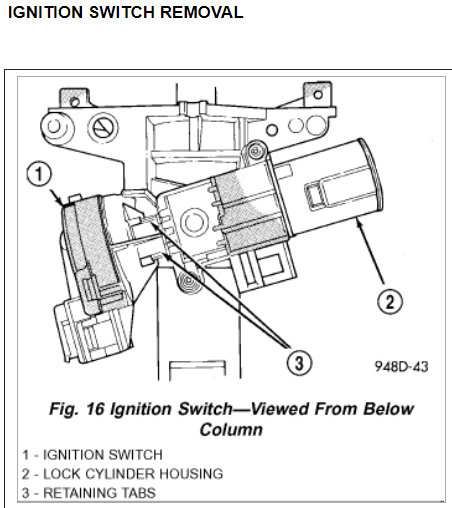 IGNITION SWITCH REMOVAL

1

2

3

948D-43

Fig. 16 Ignition Switch—Viewed From Below Column

1 - IGNITION SWITCH
2 - LOCK CYLINDER HOUSING
3 - RETAINING TABS