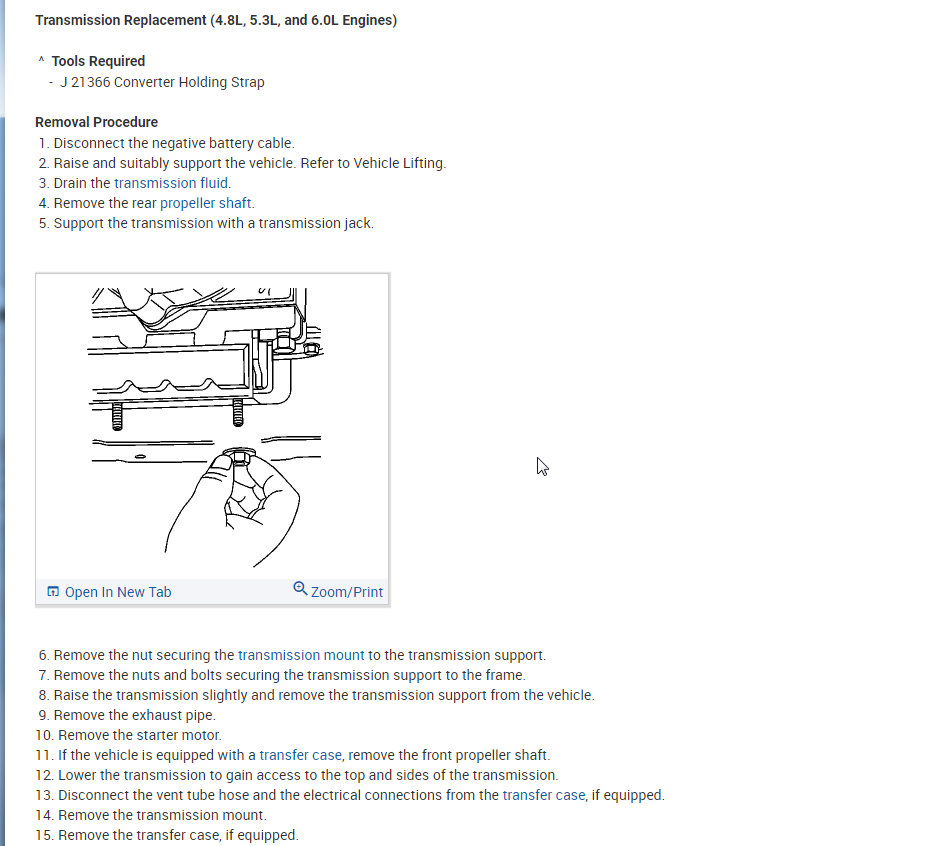 Transmission Replacement (4.8L, 5.3L, and 6.0L Engines)

^ Tools Required
- J 21366 Converter Holding Strap

Removal Procedure
1. Disconnect the negative battery cable.
2. Raise and suitably support the vehicle. Refer to Vehicle Lifting.
3. Drain the transmission fluid.
4. Remove the rear propeller shaft.
5. Support the transmission with a transmission jack.

Open In New Tab
Zoom/Print

6. Remove the nut securing the transmission mount to the transmission support.
7. Remove the nuts and bolts securing the transmission support to the frame.
8. Raise the transmission slightly and remove the transmission support from the vehicle.
9. Remove the exhaust pipe.
10. Remove the starter motor.
11. If the vehicle is equipped with a transfer case, remove the front propeller shaft.
12. Lower the transmission to gain access to the top and sides of the transmission.
13. Disconnect the vent tube hose and the electrical connections from the transfer case, if equipped.
14. Remove the transmission mount.
15. Remove the transfer case, if equipped.