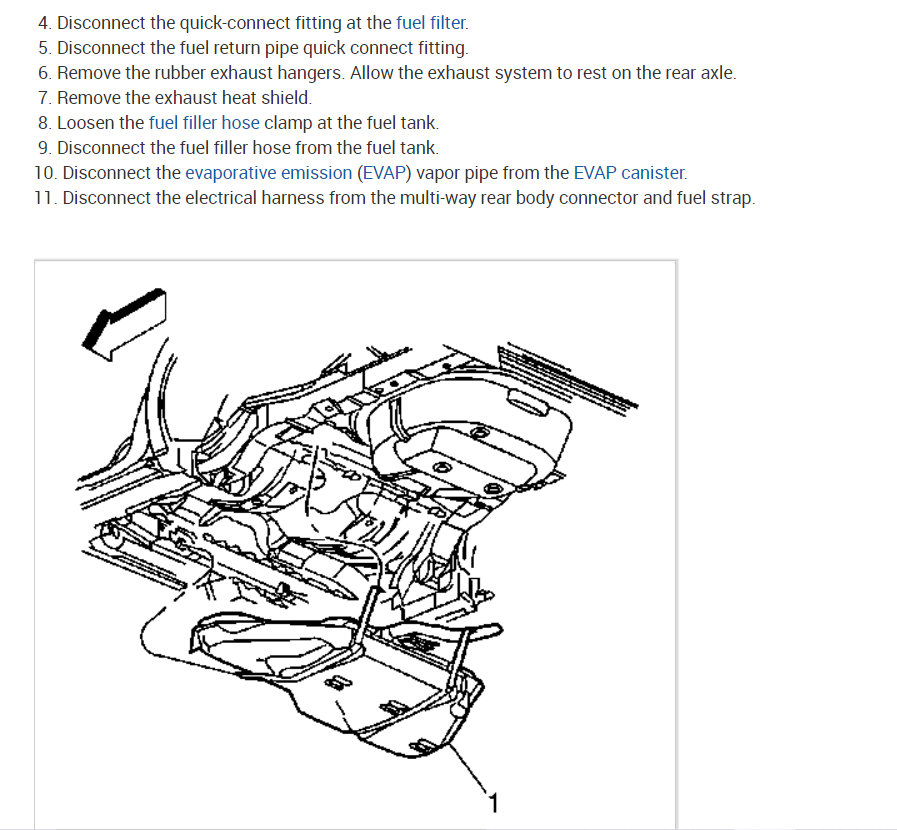 4. Disconnect the quick-connect fitting at the fuel filter.
5. Disconnect the fuel return pipe quick connect fitting.
6. Remove the rubber exhaust hangers. Allow the exhaust system to rest on the rear axle.
7. Remove the exhaust heat shield.
8. Loosen the fuel filler hose clamp at the fuel tank.
9. Disconnect the fuel filler hose from the fuel tank.
10. Disconnect the evaporative emission (EVAP) vapor pipe from the EVAP canister.
11. Disconnect the electrical harness from the multi-way rear body connector and fuel strap.

1