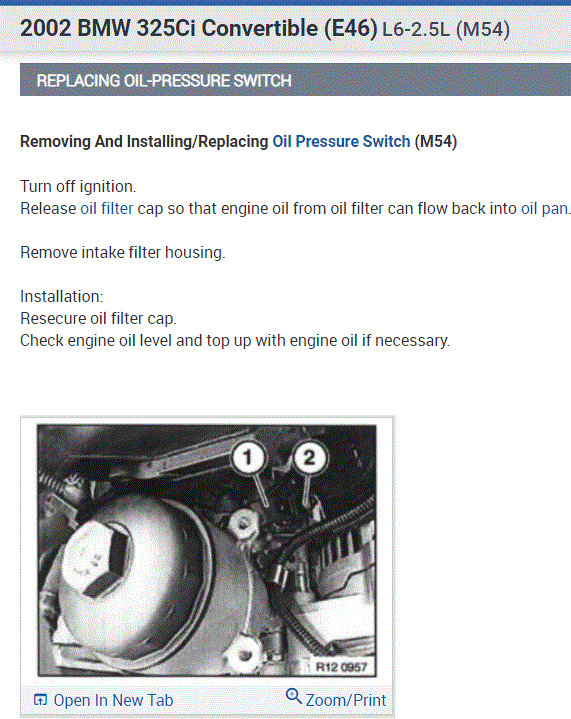 2002 BMW 325Ci Convertible (E46) L6-2.5L (M54)

REPLACING OIL-PRESSURE SWITCH

Removing And Installing/Replacing Oil Pressure Switch (M54)

Turn off ignition.
Release oil filter cap so that engine oil from oil filter can flow back into oil pan.

Remove intake filter housing.

Installation:
Resecure oil filter cap.
Check engine oil level and top up with engine oil if necessary.

1
2
R12 0957

Open In New Tab
Zoom/Print