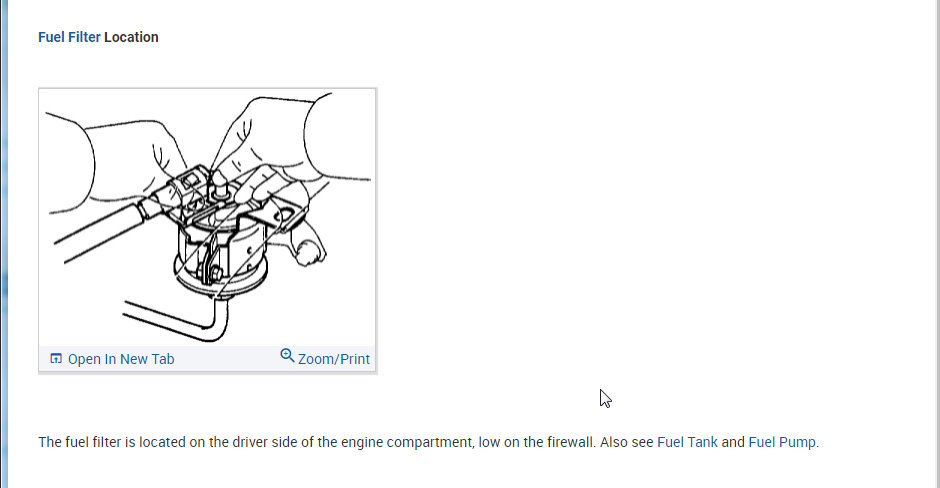 Fuel Filter Location

Open In New Tab
Zoom/Print

The fuel filter is located on the driver side of the engine compartment, low on the firewall. Also see Fuel Tank and Fuel Pump.