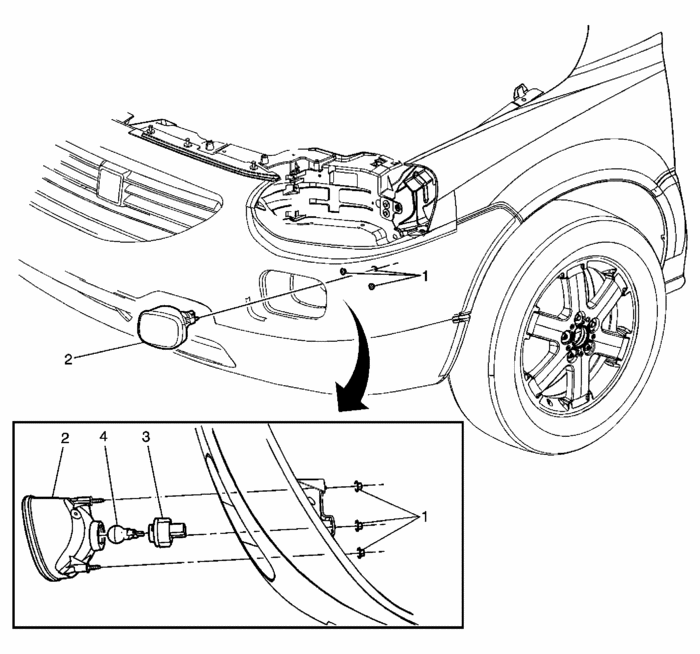 1
2
2
4
3
1