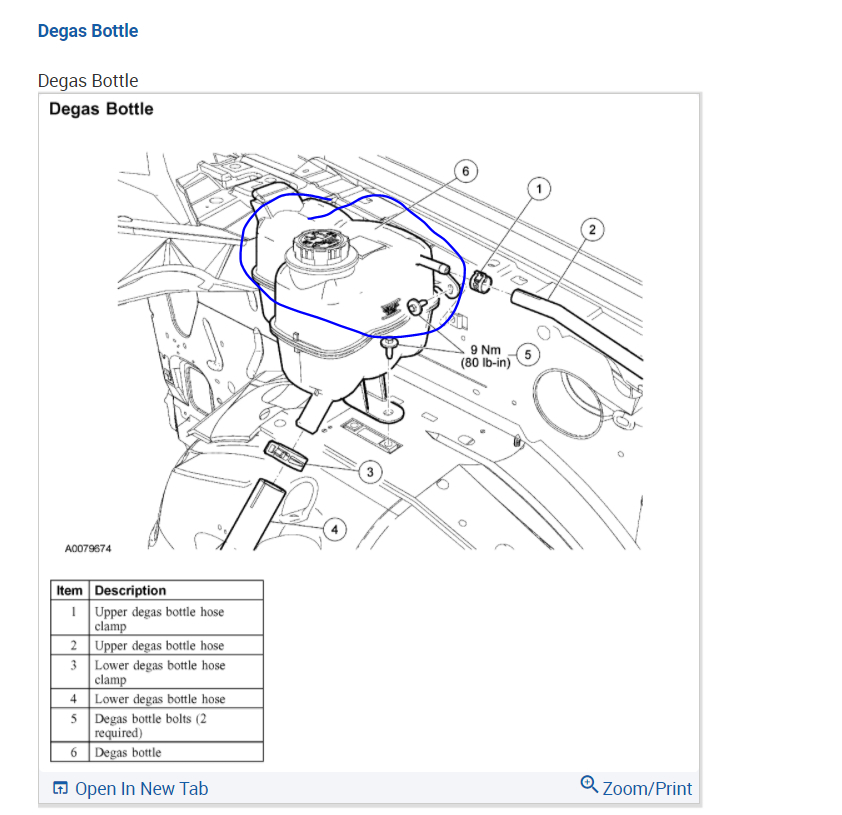 Degas Bottle

Degas Bottle

Degas Bottle

6

1

2

9 Nm
(80 lb-in)

5

3

4

A0079674

| Item | Description |
|---|---|
| 1 | Upper degas bottle hose clamp |
| 2 | Upper degas bottle hose |
| 3 | Lower degas bottle hose clamp |
| 4 | Lower degas bottle hose |
| 5 | Degas bottle bolts (2 required) |
| 6 | Degas bottle |

Open In New Tab

Zoom/Print