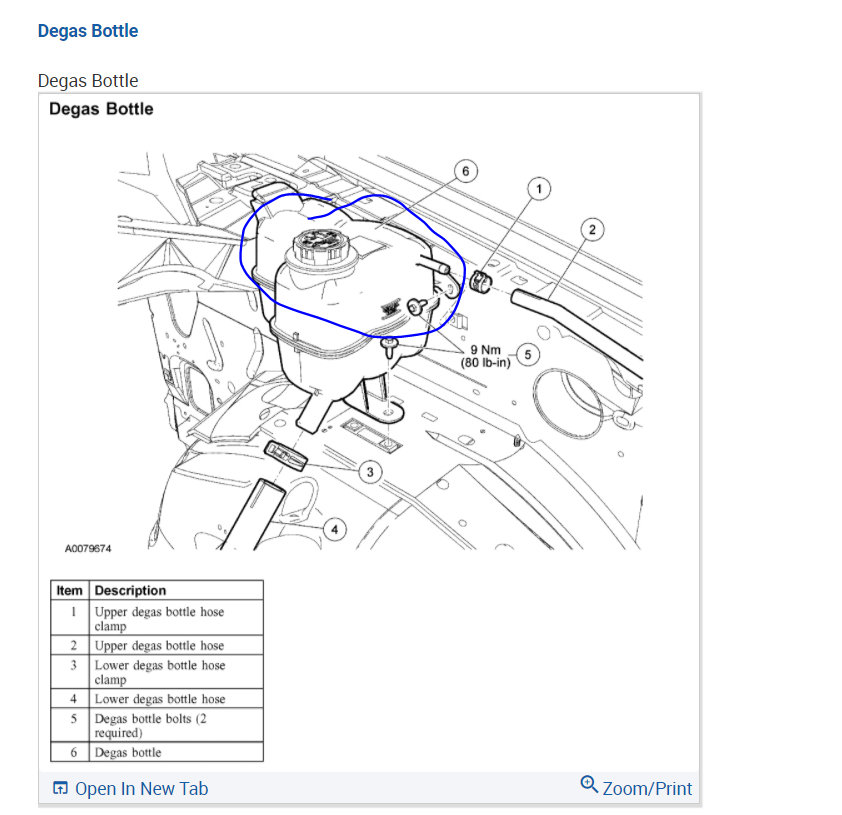 Degas Bottle

Degas Bottle

Degas Bottle

6

1

2

9 Nm
(80 lb-in)

5

3

4

A0079674

| Item | Description |
|---|---|
| 1 | Upper degas bottle hose clamp |
| 2 | Upper degas bottle hose |
| 3 | Lower degas bottle hose clamp |
| 4 | Lower degas bottle hose |
| 5 | Degas bottle bolts (2 required) |
| 6 | Degas bottle |

Open In New Tab

Zoom/Print