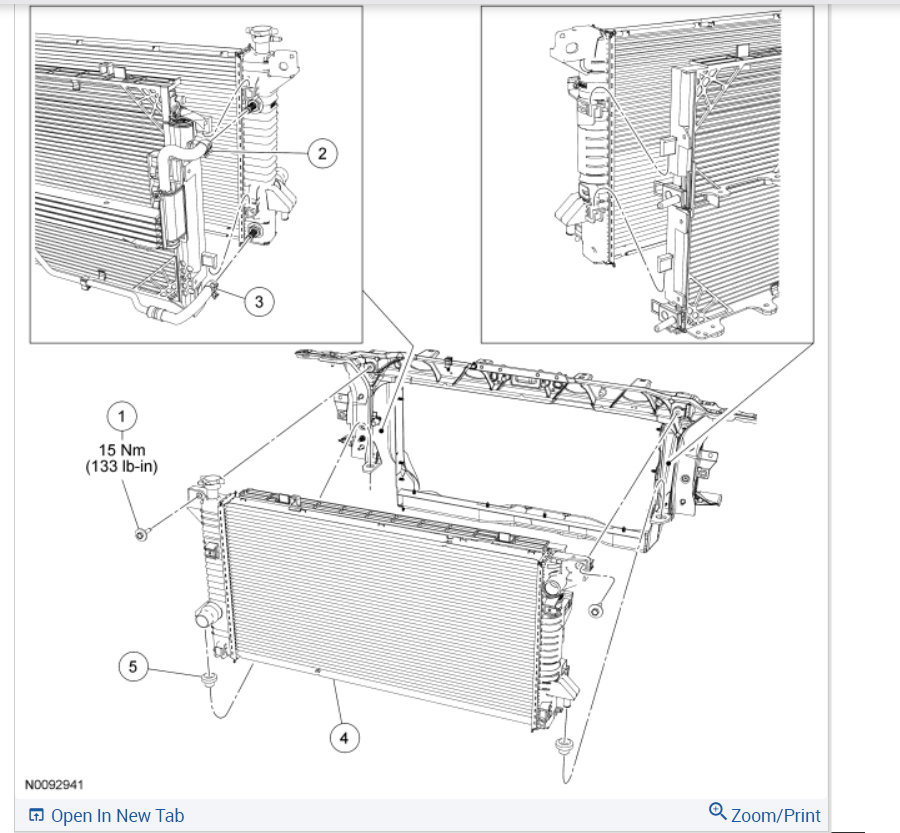 2

3

1
15 Nm
(133 lb-in)

5

4

N0092941

Open In New Tab

Zoom/Print