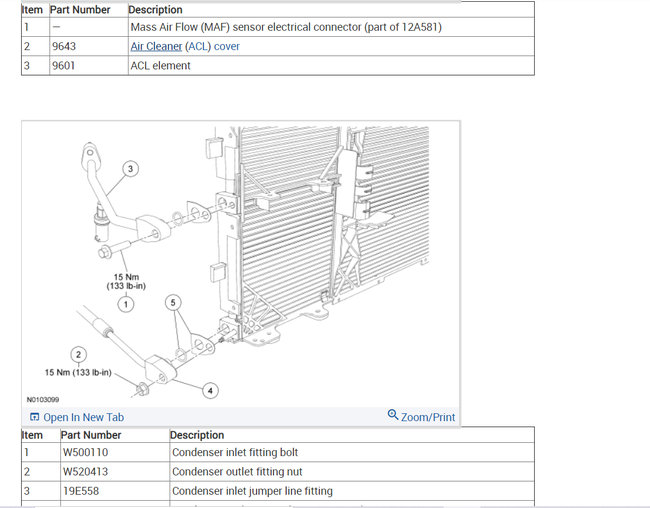 | Item | Part Number | Description |
|---|---|---|
| 1 | — | Mass Air Flow (MAF) sensor electrical connector (part of 12A581) |
| 2 | 9643 | Air Cleaner (ACL) cover |
| 3 | 9601 | ACL element |

3
15 Nm
(133 lb-in)
1
5
2
15 Nm (133 lb-in)
4
N0103099

Open In New Tab
Zoom/Print

| Item | Part Number | Description |
|---|---|---|
| 1 | W500110 | Condenser inlet fitting bolt |
| 2 | W520413 | Condenser outlet fitting nut |
| 3 | 19E558 | Condenser inlet jumper line fitting |