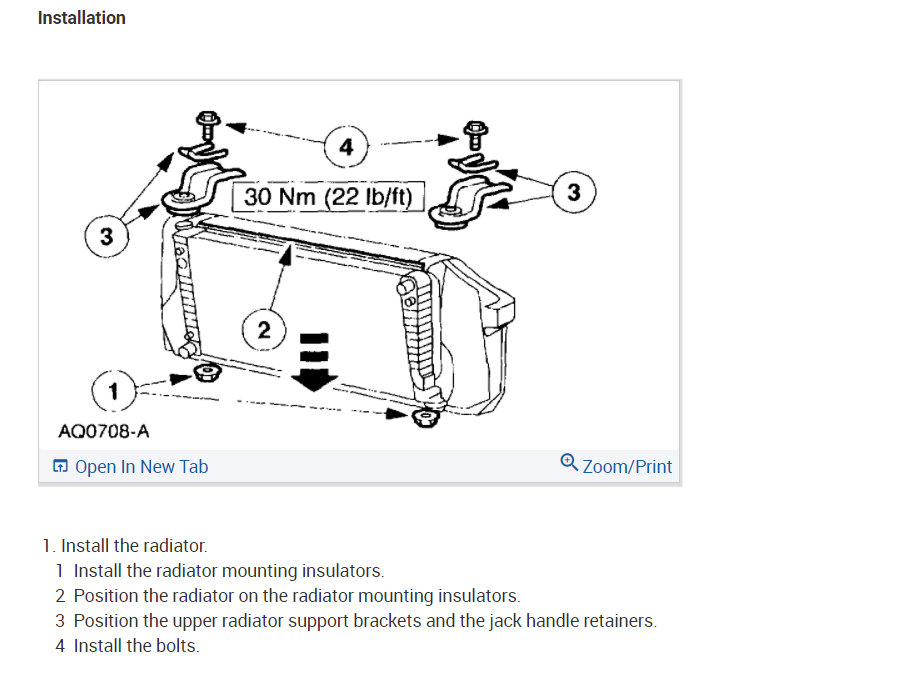 Installation

4

3

30 Nm (22 lb/ft)

3

2

1

AQ0708-A

Open In New Tab

Zoom/Print

1. Install the radiator.
1 Install the radiator mounting insulators.
2 Position the radiator on the radiator mounting insulators.
3 Position the upper radiator support brackets and the jack handle retainers.
4 Install the bolts.