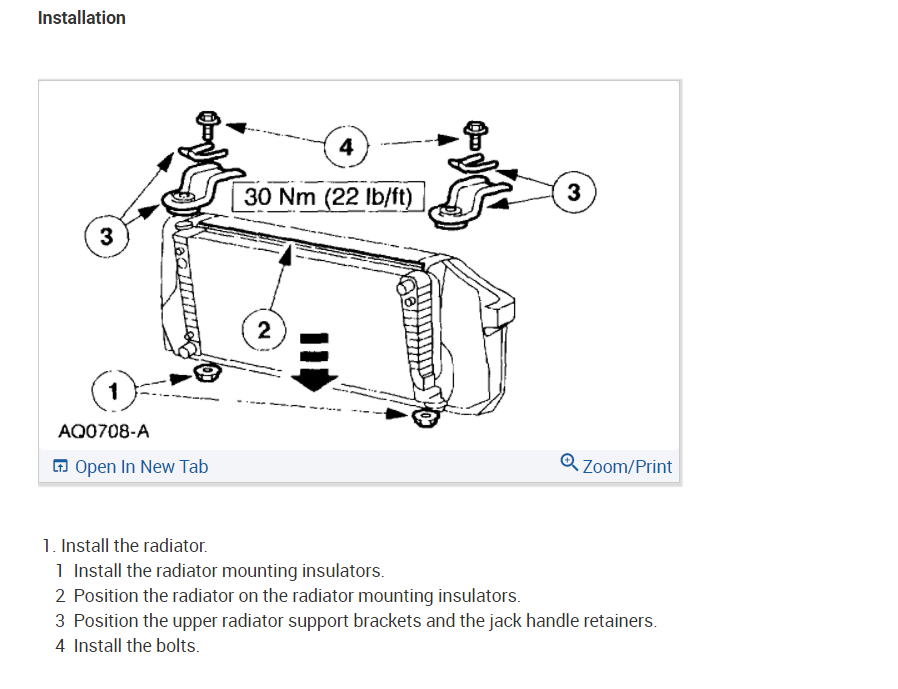 Installation

4

3

30 Nm (22 lb/ft)

3

2

1

AQ0708-A

Open In New Tab

Zoom/Print

1. Install the radiator.
1 Install the radiator mounting insulators.
2 Position the radiator on the radiator mounting insulators.
3 Position the upper radiator support brackets and the jack handle retainers.
4 Install the bolts.