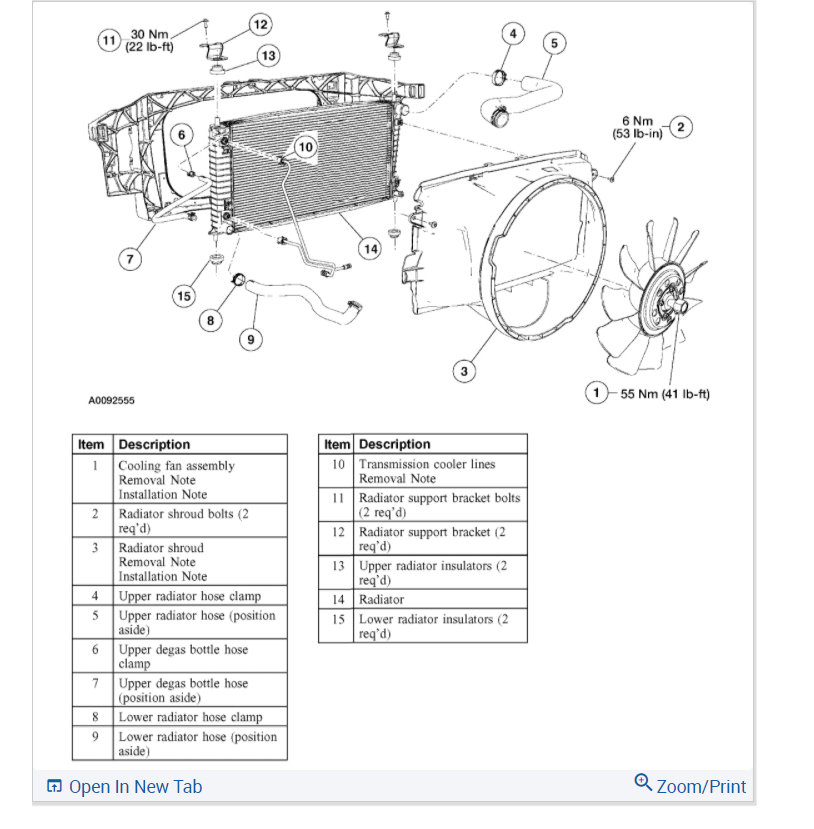 11 30 Nm (22 lb-ft)
12
13
4
5
6 Nm (53 lb-in) 2
6
10
7
14
15
8
9
3
1 55 Nm (41 lb-ft)
A0092555

| Item | Description |
|---|---|
| 1 | Cooling fan assembly Removal Note Installation Note |
| 2 | Radiator shroud bolts (2 req'd) |
| 3 | Radiator shroud Removal Note Installation Note |
| 4 | Upper radiator hose clamp |
| 5 | Upper radiator hose (position aside) |
| 6 | Upper degas bottle hose clamp |
| 7 | Upper degas bottle hose (position aside) |
| 8 | Lower radiator hose clamp |
| 9 | Lower radiator hose (position aside) |

| Item | Description |
|---|---|
| 10 | Transmission cooler lines Removal Note |
| 11 | Radiator support bracket bolts (2 req'd) |
| 12 | Radiator support bracket (2 req'd) |
| 13 | Upper radiator insulators (2 req'd) |
| 14 | Radiator |
| 15 | Lower radiator insulators (2 req'd) |

Open In New Tab
Zoom/Print