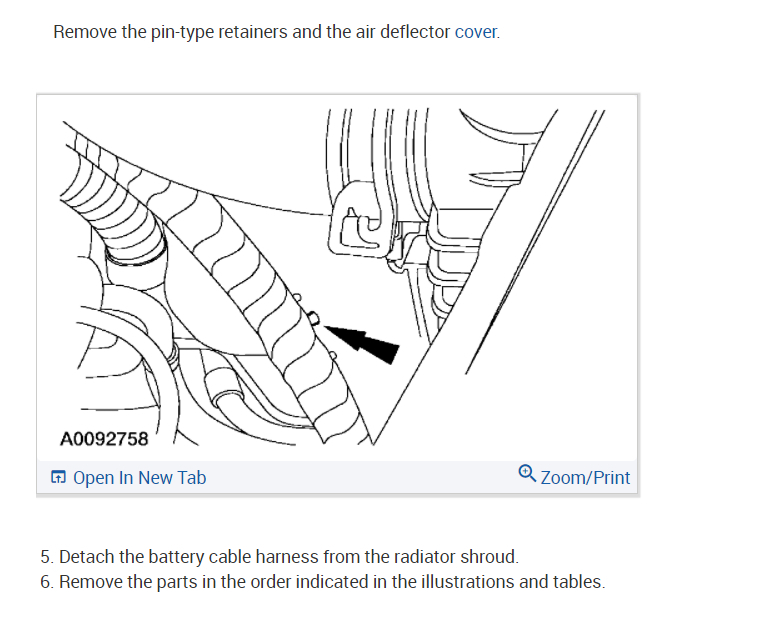 Remove the pin-type retainers and the air deflector cover.

A0092758

Open In New Tab

Zoom/Print

5. Detach the battery cable harness from the radiator shroud.
6. Remove the parts in the order indicated in the illustrations and tables.