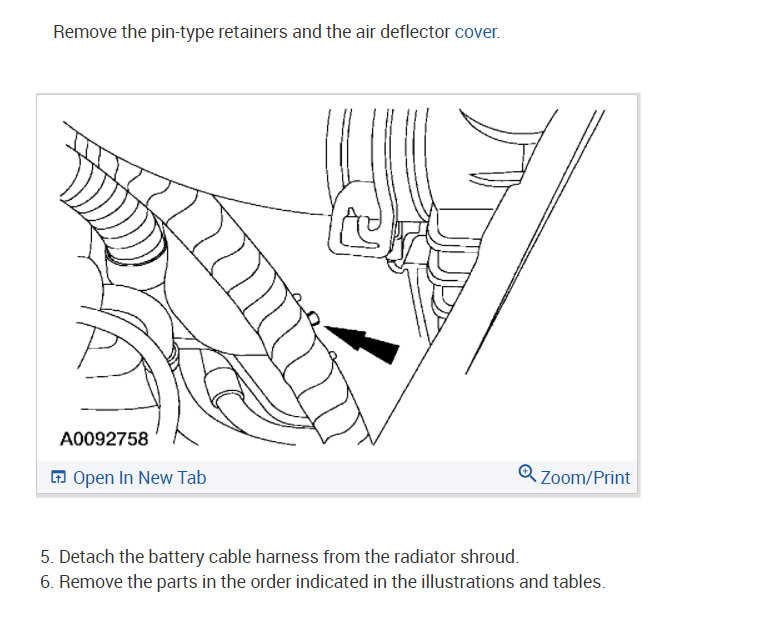 Remove the pin-type retainers and the air deflector cover.

A0092758

Open In New Tab

Zoom/Print

5. Detach the battery cable harness from the radiator shroud.
6. Remove the parts in the order indicated in the illustrations and tables.