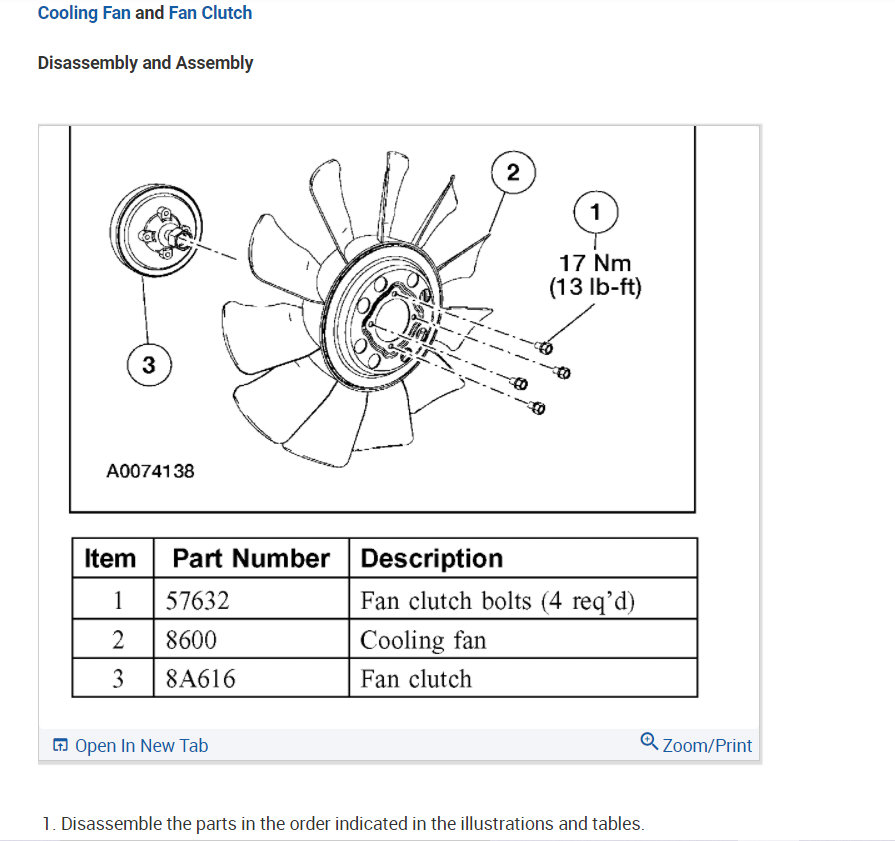 Cooling Fan and Fan Clutch

Disassembly and Assembly

2

1

17 Nm
(13 lb-ft)

3

A0074138

| Item | Part Number | Description |
|---|---|---|
| 1 | 57632 | Fan clutch bolts (4 req'd) |
| 2 | 8600 | Cooling fan |
| 3 | 8A616 | Fan clutch |

Open In New Tab

Zoom/Print

1. Disassemble the parts in the order indicated in the illustrations and tables.