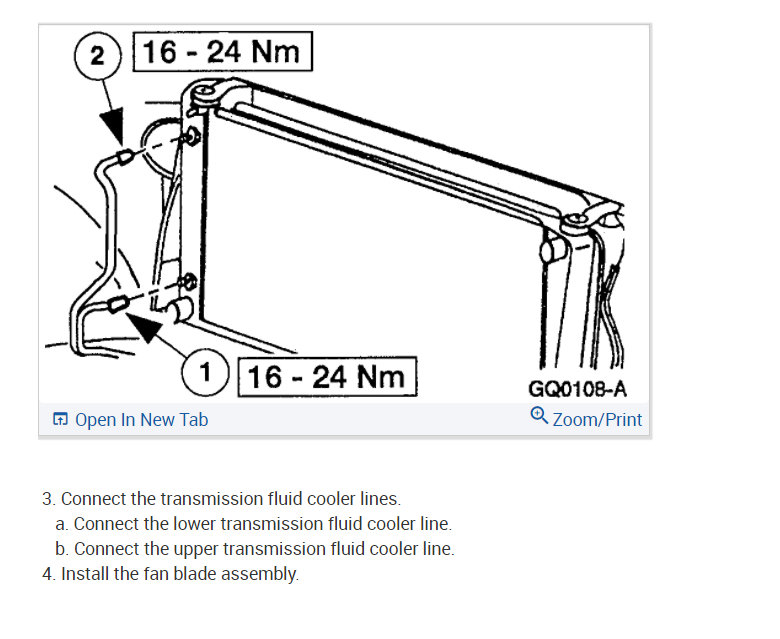 2 16 - 24 Nm

1 16 - 24 Nm

GQ0108-A

Open In New Tab

Zoom/Print

3. Connect the transmission fluid cooler lines.
a. Connect the lower transmission fluid cooler line.
b. Connect the upper transmission fluid cooler line.
4. Install the fan blade assembly.