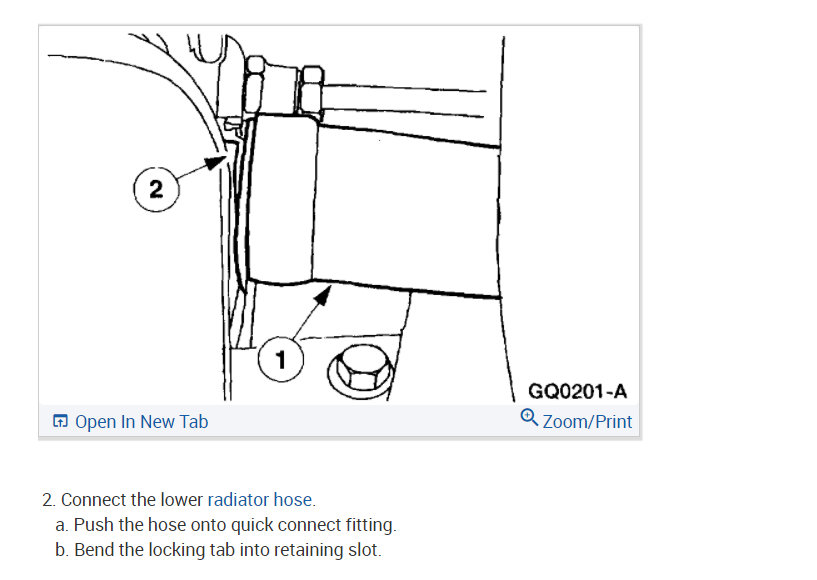 2

1

GQ0201-A

Open In New Tab

Zoom/Print

2. Connect the lower radiator hose.
a. Push the hose onto quick connect fitting.
b. Bend the locking tab into retaining slot.