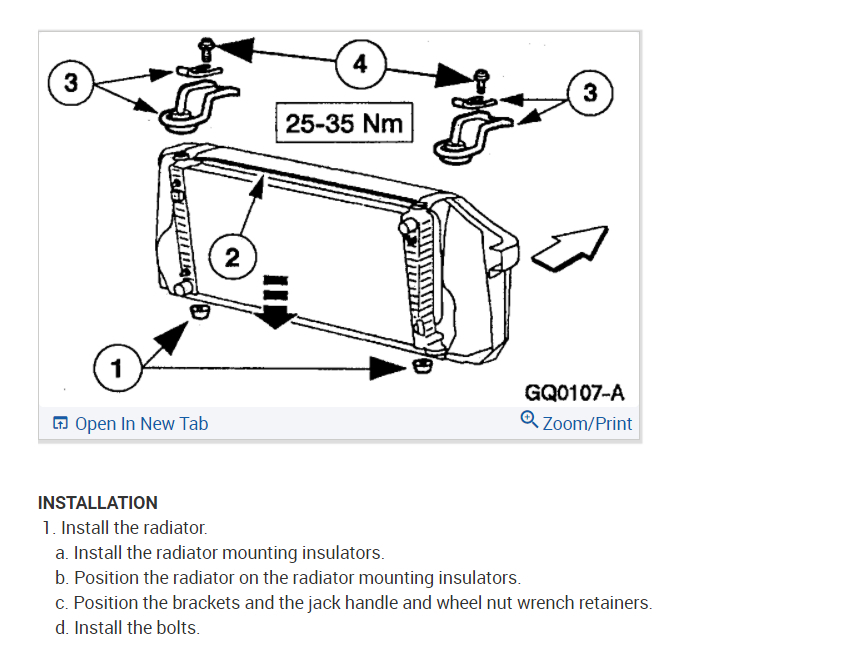 3
4
3
25-35 Nm
2
1
GQ0107-A
Open In New Tab
Zoom/Print

INSTALLATION
1. Install the radiator.
a. Install the radiator mounting insulators.
b. Position the radiator on the radiator mounting insulators.
c. Position the brackets and the jack handle and wheel nut wrench retainers.
d. Install the bolts.