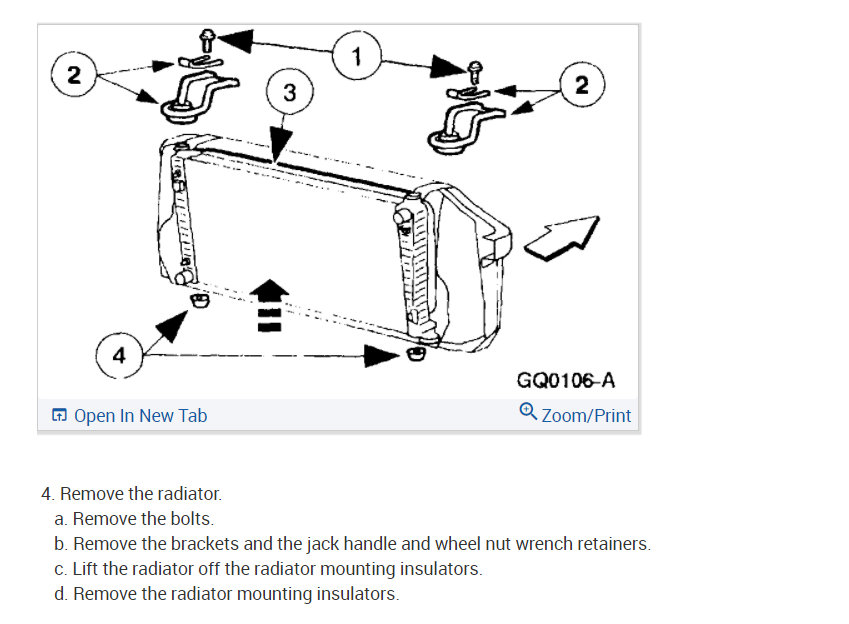 2
1
3
2
4
GQ0106-A
Open In New Tab
Zoom/Print

4. Remove the radiator.
a. Remove the bolts.
b. Remove the brackets and the jack handle and wheel nut wrench retainers.
c. Lift the radiator off the radiator mounting insulators.
d. Remove the radiator mounting insulators.