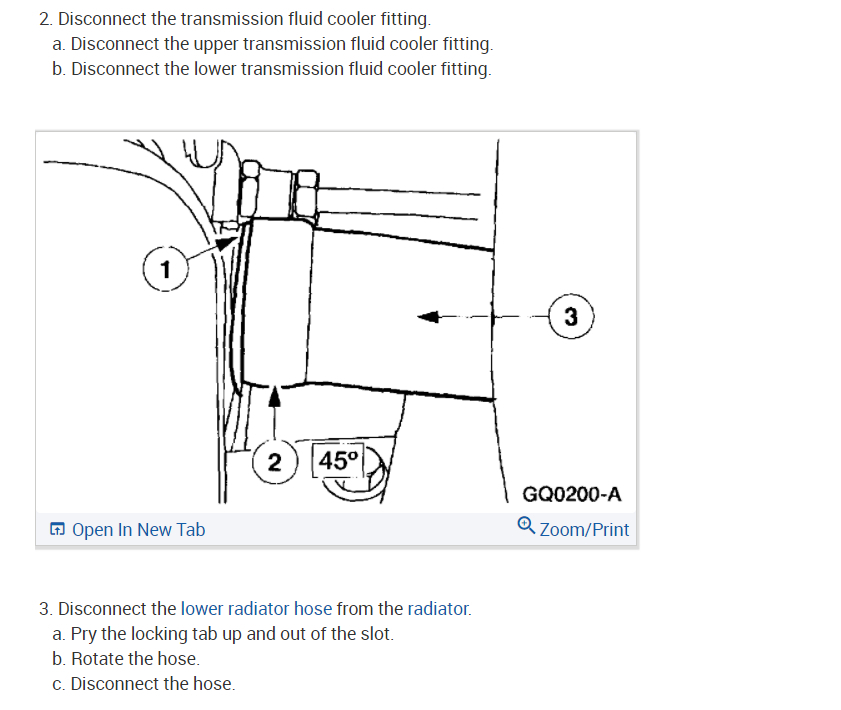 2. Disconnect the transmission fluid cooler fitting.
a. Disconnect the upper transmission fluid cooler fitting.
b. Disconnect the lower transmission fluid cooler fitting.

1
3
2
45°
GQ0200-A

Open In New Tab
Zoom/Print

3. Disconnect the lower radiator hose from the radiator.
a. Pry the locking tab up and out of the slot.
b. Rotate the hose.
c. Disconnect the hose.