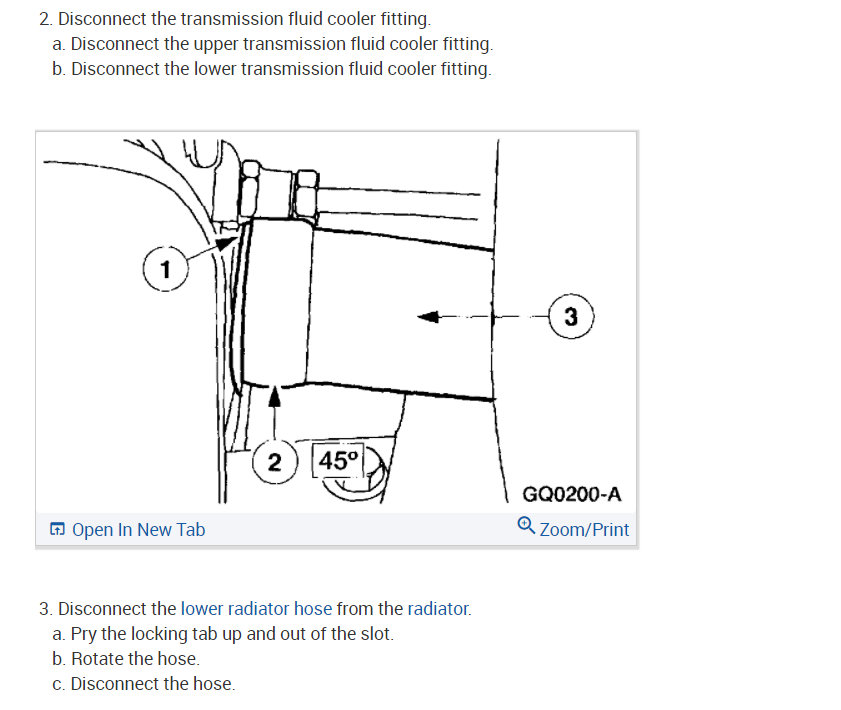 2. Disconnect the transmission fluid cooler fitting.
a. Disconnect the upper transmission fluid cooler fitting.
b. Disconnect the lower transmission fluid cooler fitting.

1
3
2
45°
GQ0200-A

Open In New Tab
Zoom/Print

3. Disconnect the lower radiator hose from the radiator.
a. Pry the locking tab up and out of the slot.
b. Rotate the hose.
c. Disconnect the hose.