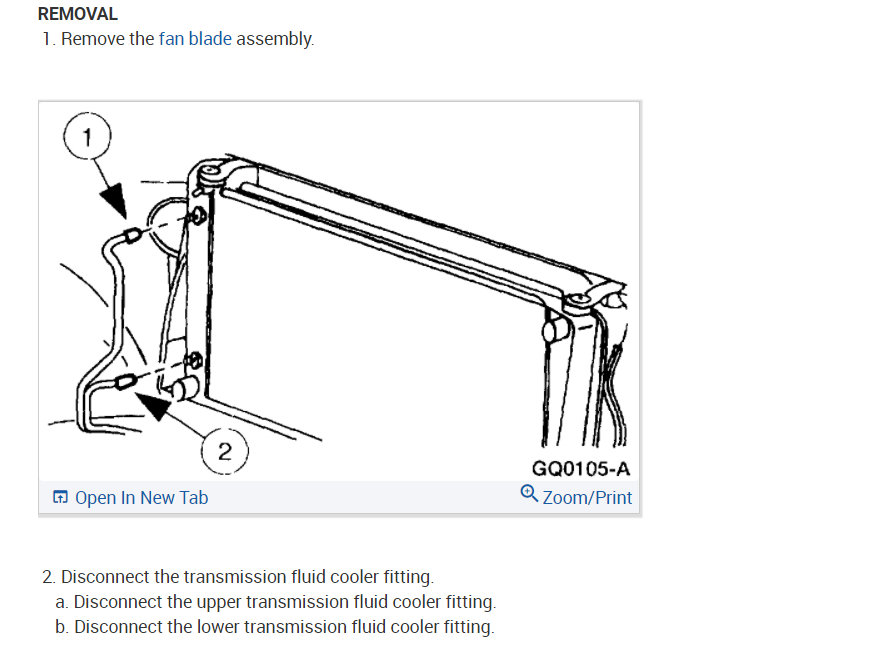 REMOVAL
1. Remove the fan blade assembly.

1

2

GQ0105-A

Open In New Tab

Zoom/Print

2. Disconnect the transmission fluid cooler fitting.
a. Disconnect the upper transmission fluid cooler fitting.
b. Disconnect the lower transmission fluid cooler fitting.