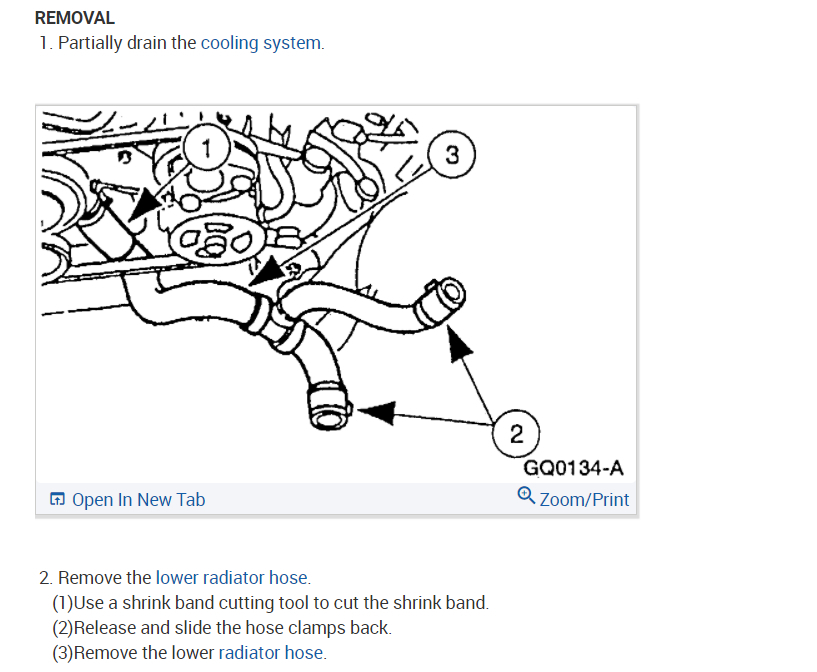 REMOVAL
1. Partially drain the cooling system.

1
3
2
GQ0134-A
Open In New Tab
Zoom/Print

2. Remove the lower radiator hose.
(1)Use a shrink band cutting tool to cut the shrink band.
(2)Release and slide the hose clamps back.
(3)Remove the lower radiator hose.